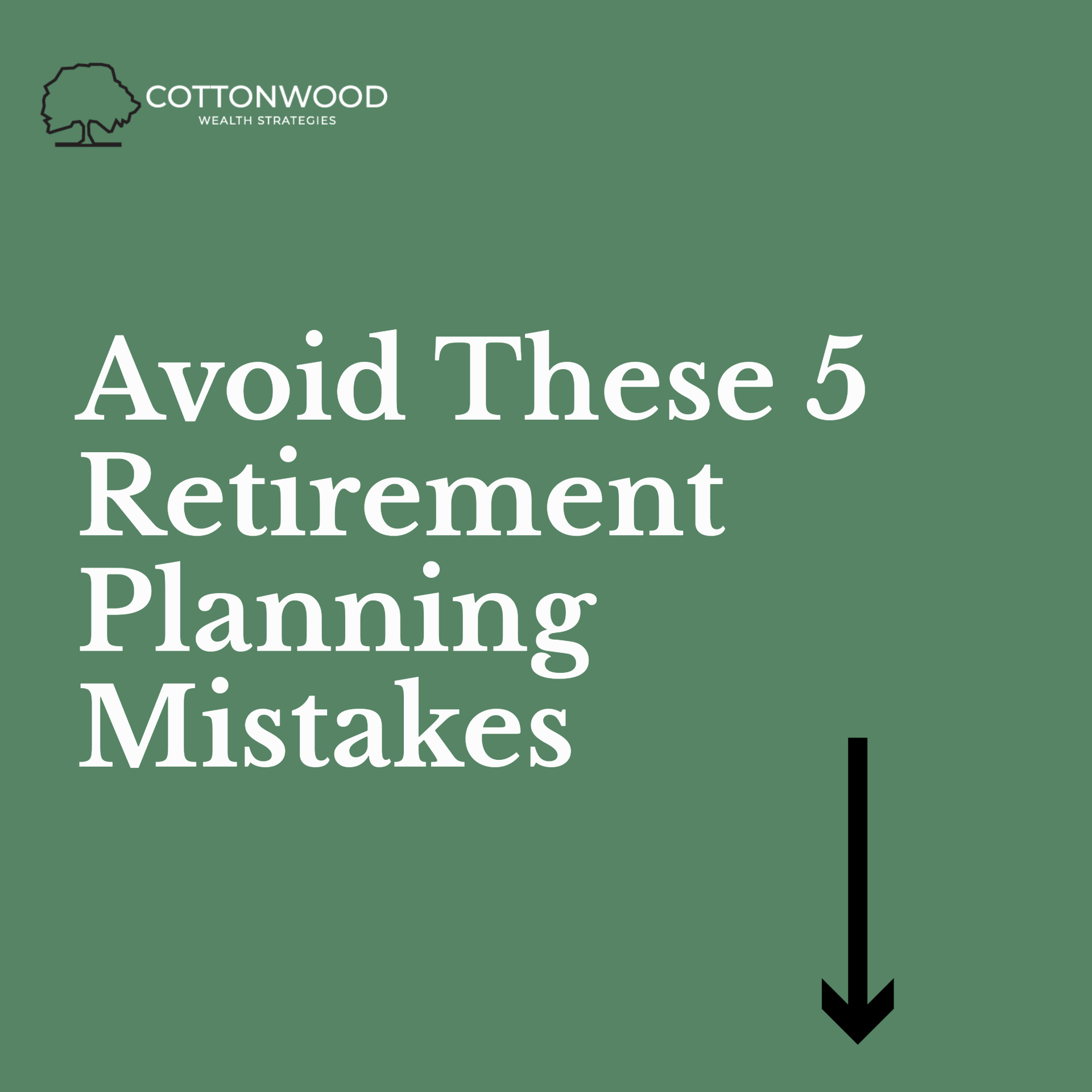 COTTONWOOD
WEALTH STRATEGIES

Avoid These 5 Retirement Planning Mistakes