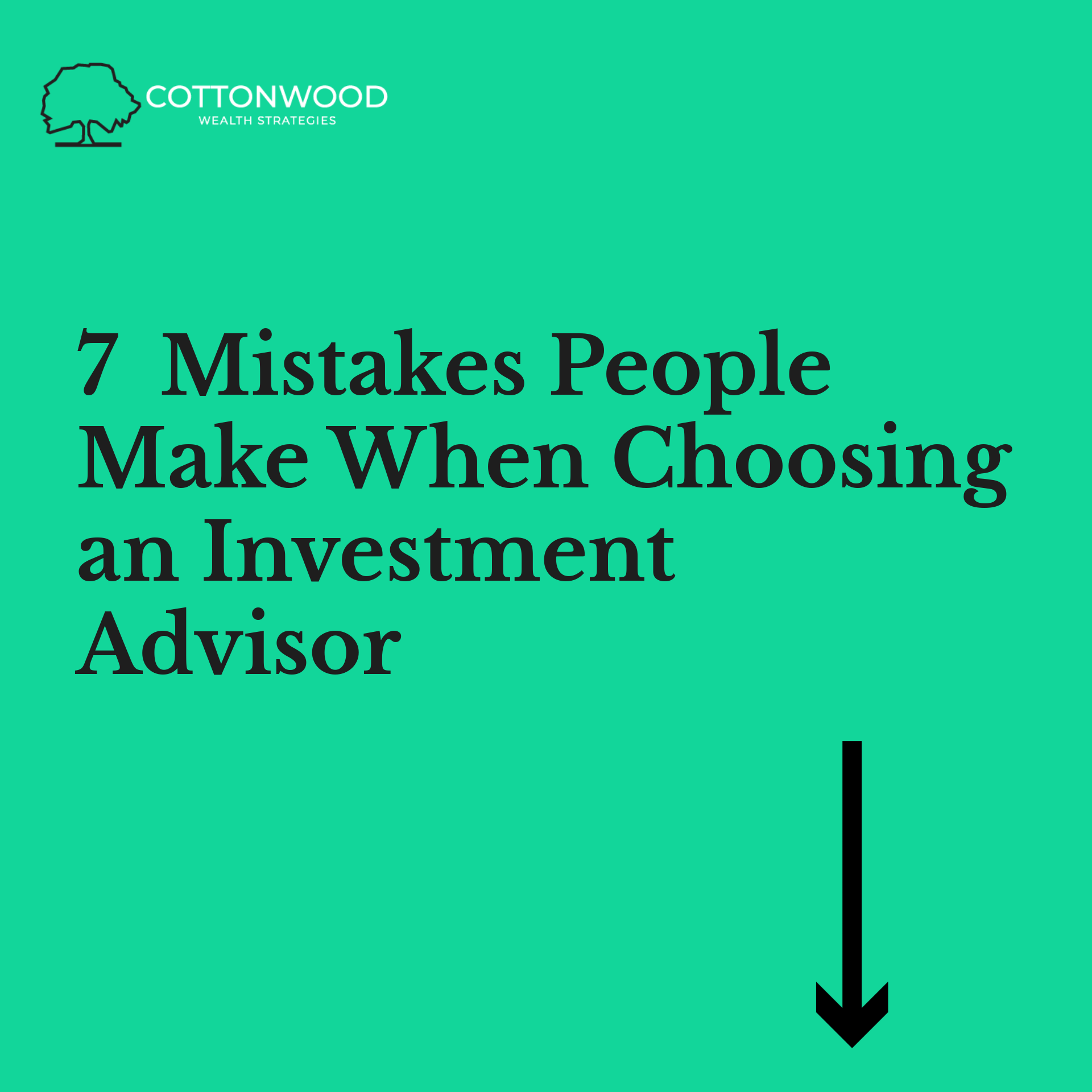 COTTONWOOD
WEALTH STRATEGIES

7 Mistakes People Make When Choosing an Investment Advisor