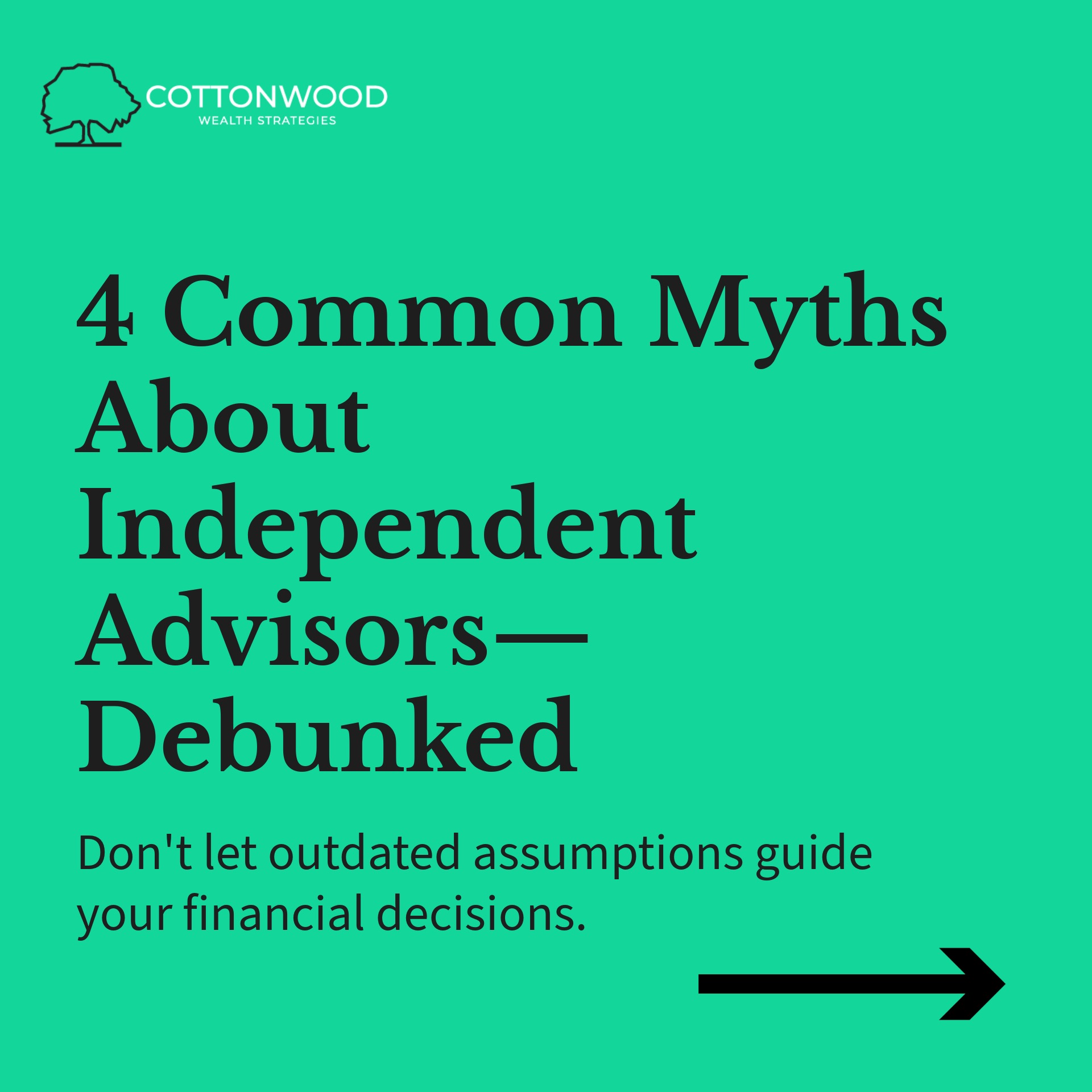 COTTONWOOD
WEALTH STRATEGIES

4 Common Myths About Independent Advisors—Debunked

Don't let outdated assumptions guide your financial decisions.