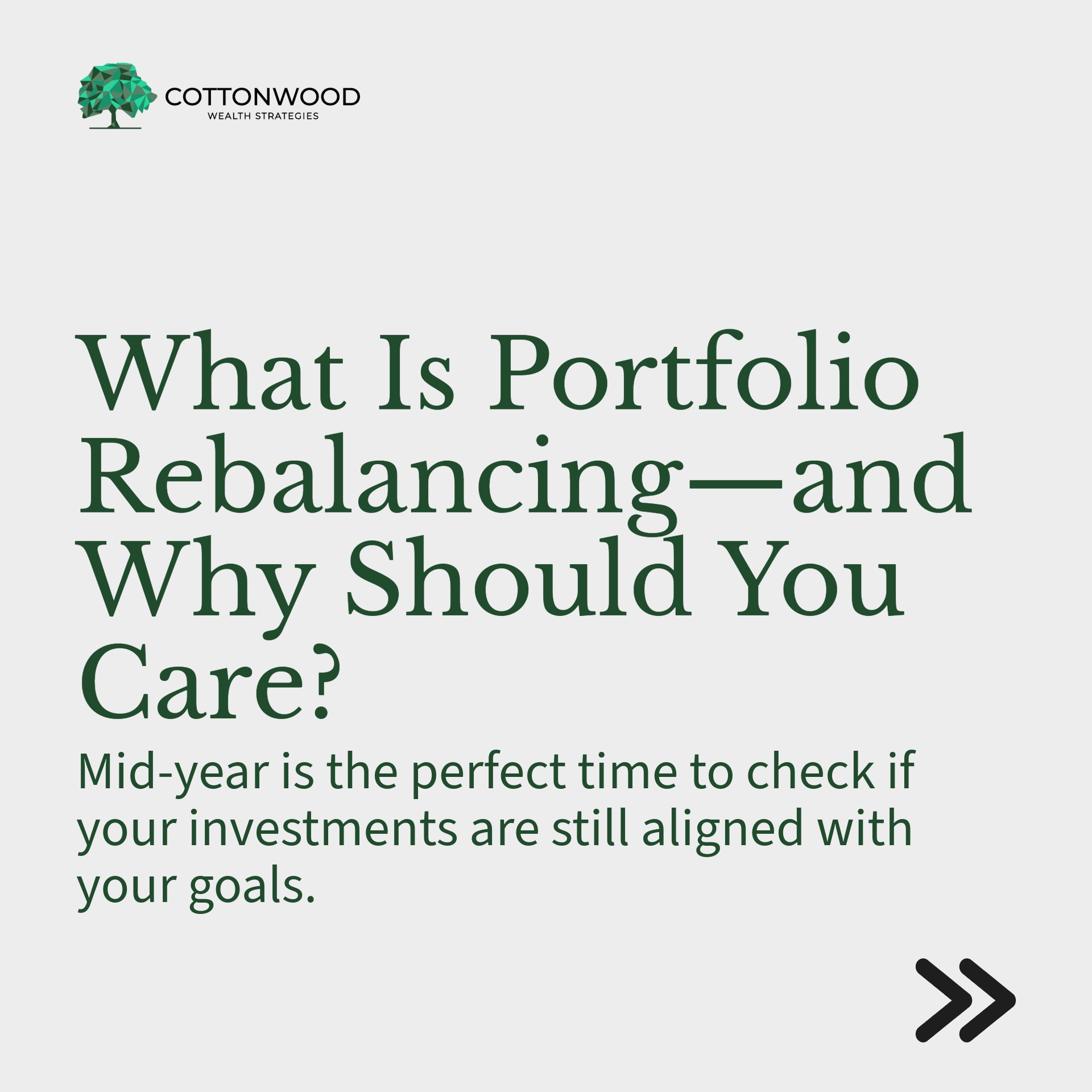 COTTONWOOD
WEALTH STRATEGIES

What Is Portfolio Rebalancing—and Why Should You Care?

Mid-year is the perfect time to check if your investments are still aligned with your goals.