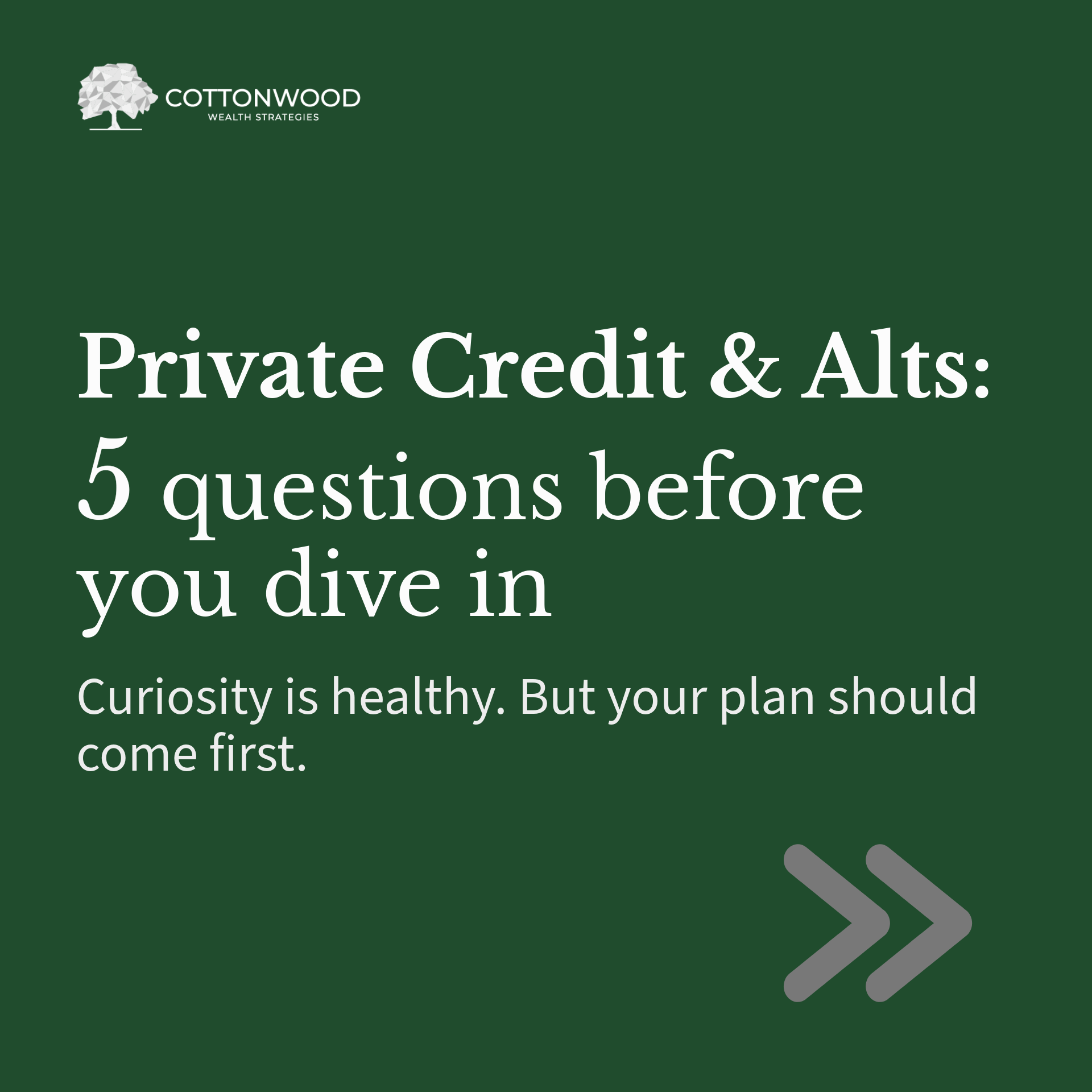 COTTONWOOD
WEALTH STRATEGIES

Private Credit & Alts:
5 questions before you dive in

Curiosity is healthy. But your plan should come first.